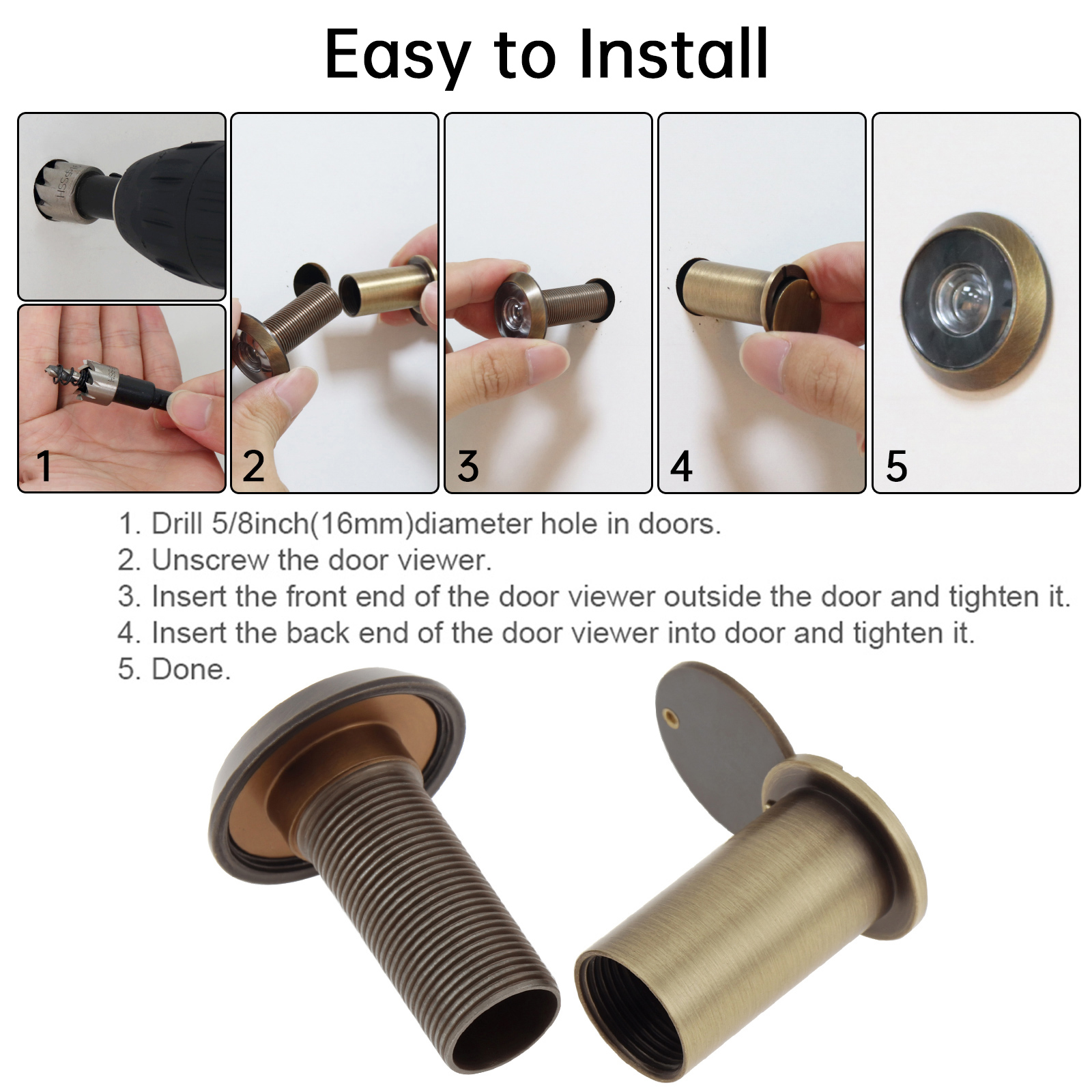 Easy to Install

HSS

1

2

3

4

5

1. Drill 5/8inch(16mm)diameter hole in doors.
2. Unscrew the door viewer.
3. Insert the front end of the door viewer outside the door and tighten it.
4. Insert the back end of the door viewer into door and tighten it.
5. Done.