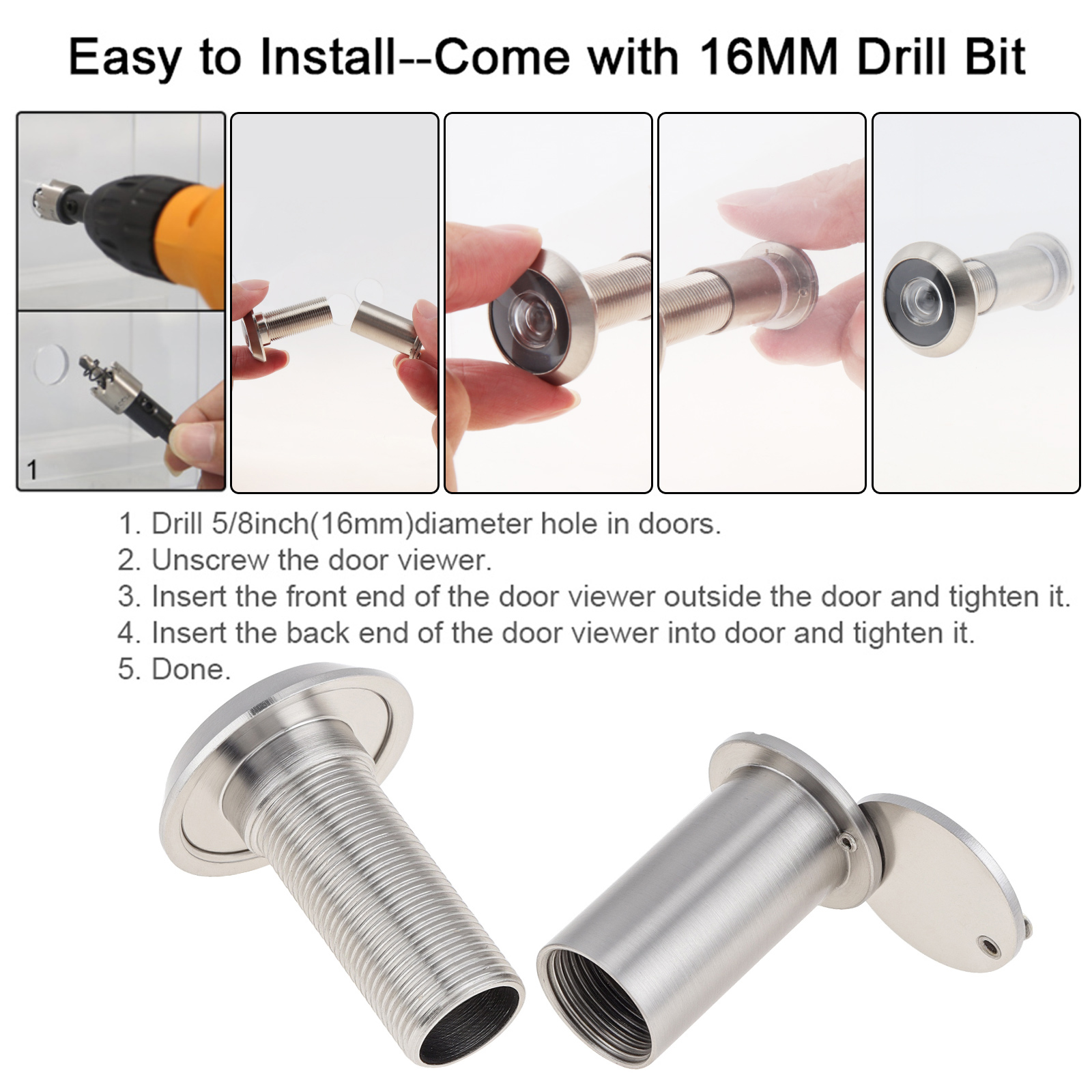 Easy to Install--Come with 16MM Drill Bit

1

1. Drill 5/8inch(16mm)diameter hole in doors.
2. Unscrew the door viewer.
3. Insert the front end of the door viewer outside the door and tighten it.
4. Insert the back end of the door viewer into door and tighten it.
5. Done.